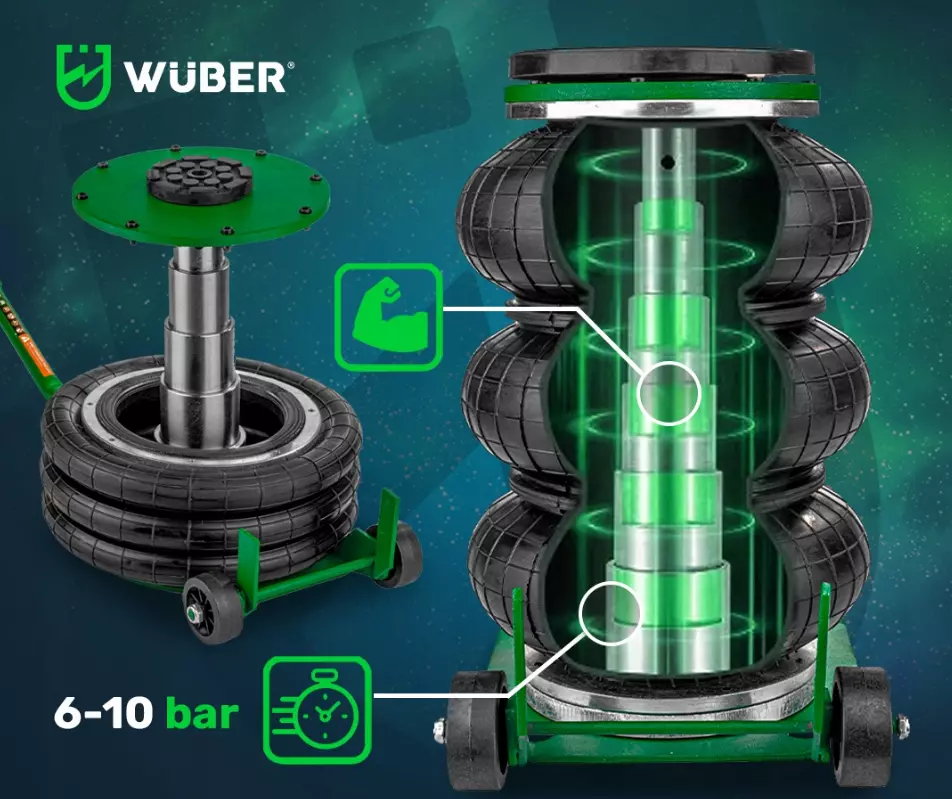 WÜBER®

6-10 bar