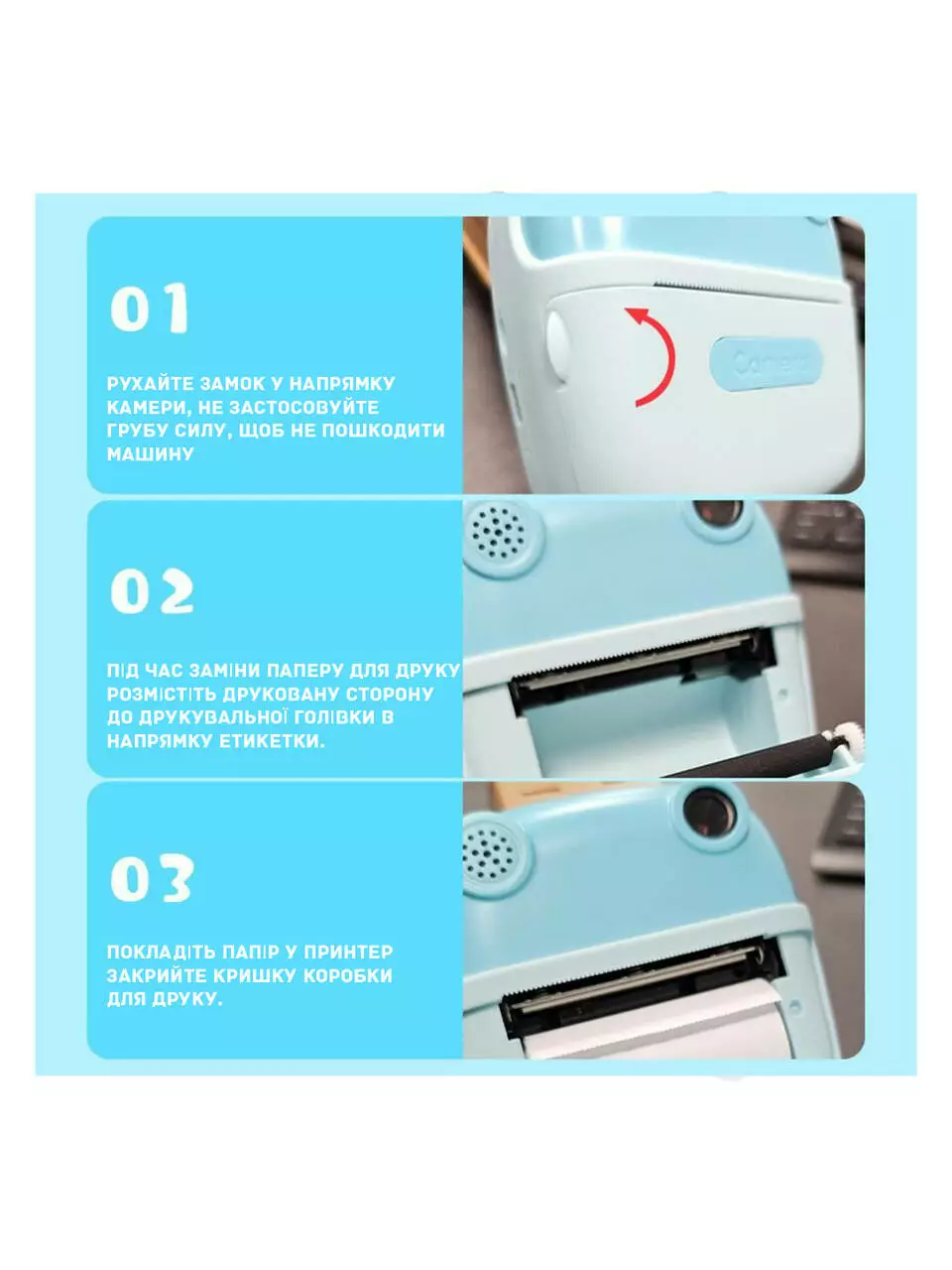 01

РУХАЙТЕ ЗАМОК У НАПРЯМКУ КАМЕРИ, НЕ ЗАСТОСОВУЙТЕ ГРУБУ СИЛУ, ЩОБ НЕ ПОШКОДИТИ МАШИНУ

Camera

02

ПІД ЧАС ЗАМІНИ ПАПЕРУ ДЛЯ ДРУКУ РОЗМІСТІТЬ ДРУКОВАНУ СТОРОНУ ДО ДРУКУВАЛЬНОЇ ГОЛІВКИ В НАПРЯМКУ ЕТИКЕТКИ.

03

ПОКЛАДІТЬ ПАПІР У ПРИНТЕР ЗАКРИЙТЕ КРИШКУ КОРОБКИ ДЛЯ ДРУКУ.