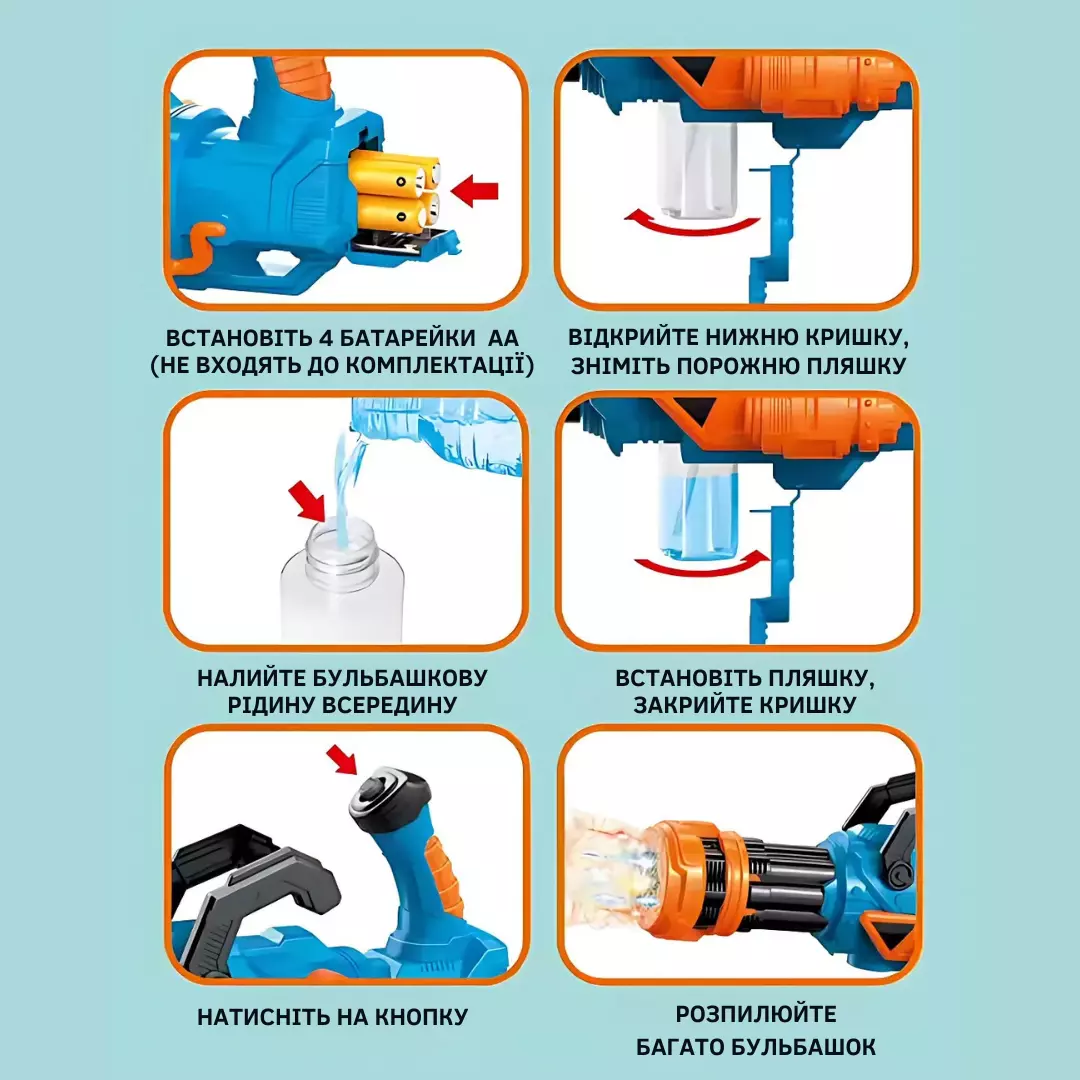 ВСТАНОВІТЬ 4 БАТАРЕЙКИ АА
(НЕ ВХОДЯТЬ ДО КОМПЛЕКТАЦІЇ)

ВІДКРИЙТЕ НИЖНЮ КРИШКУ,
ЗНІМІТЬ ПОРОЖНЮ ПЛЯШКУ

НАЛИЙТЕ БУЛЬБАШКОВУ
РІДИНУ ВСЕРЕДИНУ

ВСТАНОВІТЬ ПЛЯШКУ,
ЗАКРИЙТЕ КРИШКУ

НАТИСНІТЬ НА КНОПКУ

РОЗПИЛЮЙТЕ
БАГАТО БУЛЬБАШОК